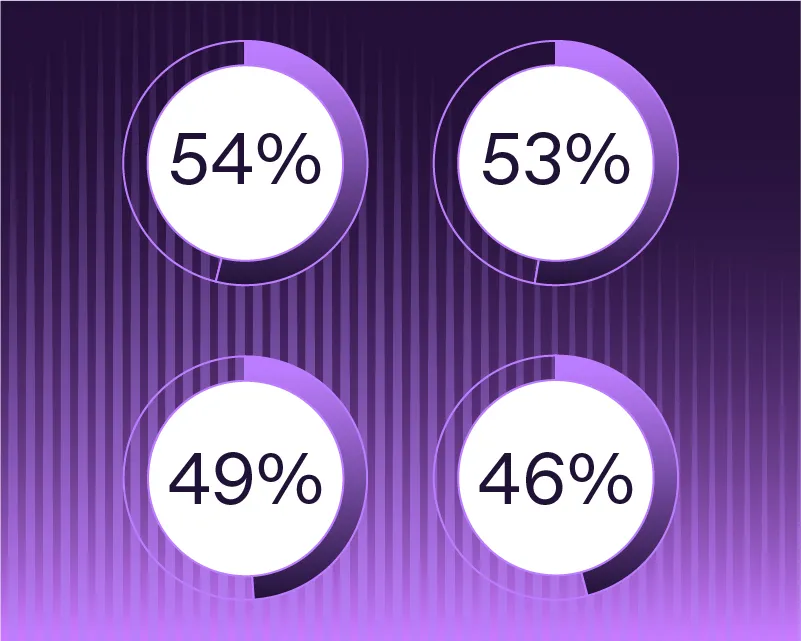 54%

53%

49%

46%